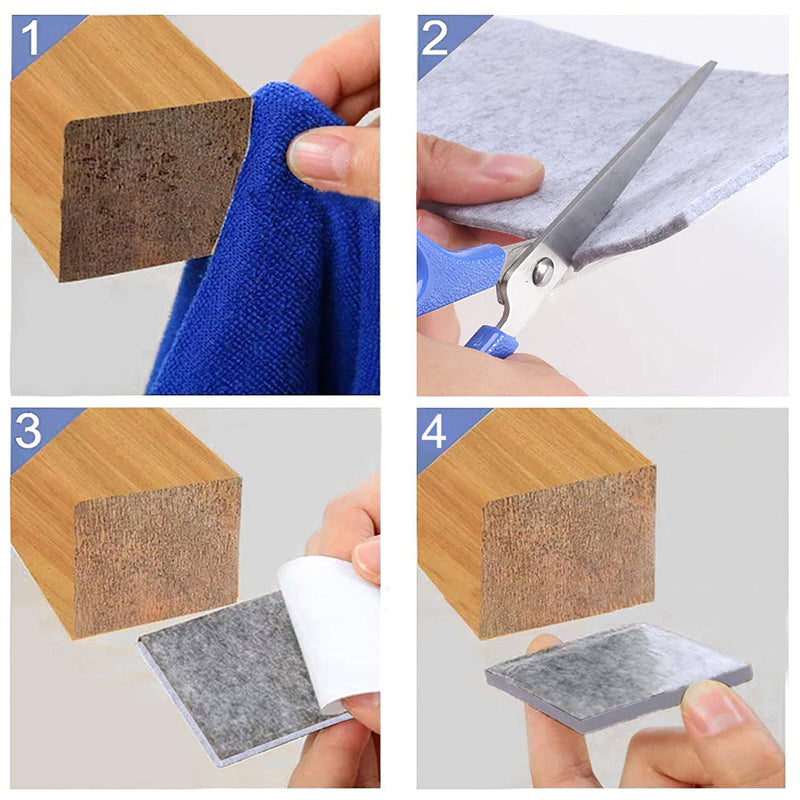 1

2

3

4